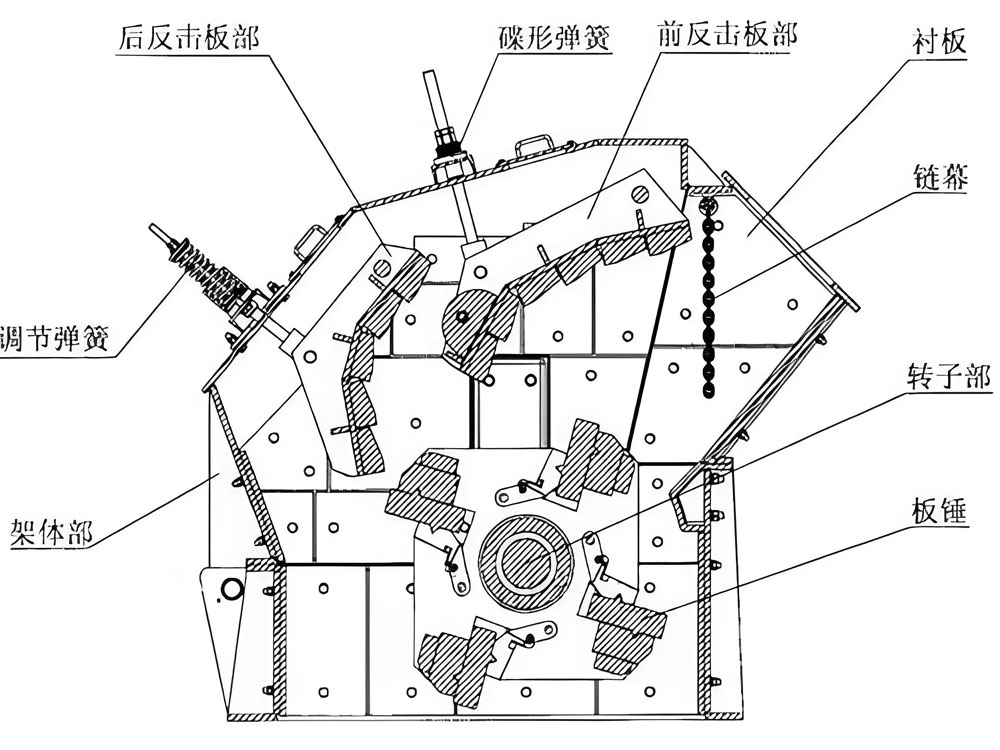 后反击板部
碟形弹簧
前反击板部
衬板
链幕
调节弹簧
转子部
架体部
板锤